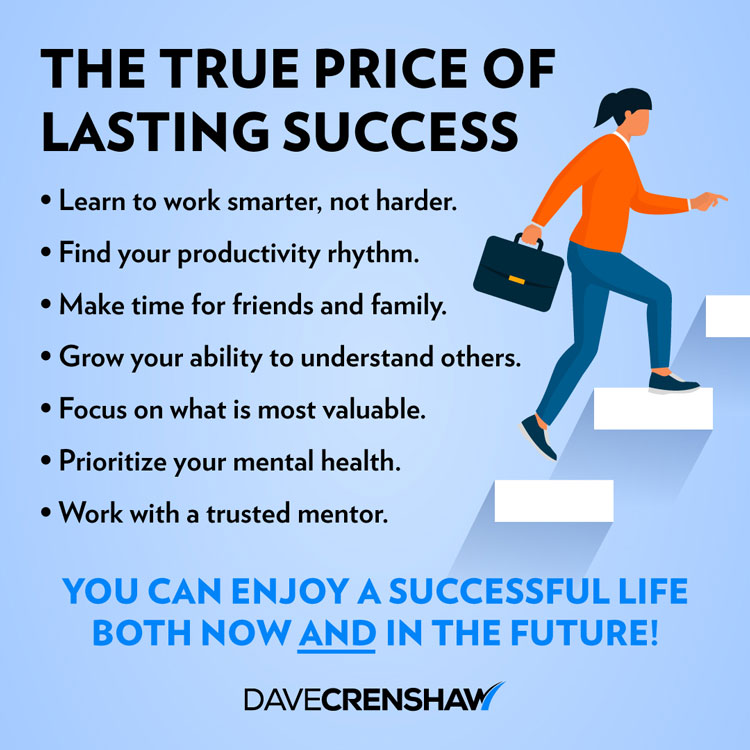 THE TRUE PRICE OF LASTING SUCCESS

• Learn to work smarter, not harder.
• Find your productivity rhythm.
• Make time for friends and family.
• Grow your ability to understand others.
• Focus on what is most valuable.
• Prioritize your mental health.
• Work with a trusted mentor.

YOU CAN ENJOY A SUCCESSFUL LIFE BOTH NOW AND IN THE FUTURE!

DAVECRENSHAW